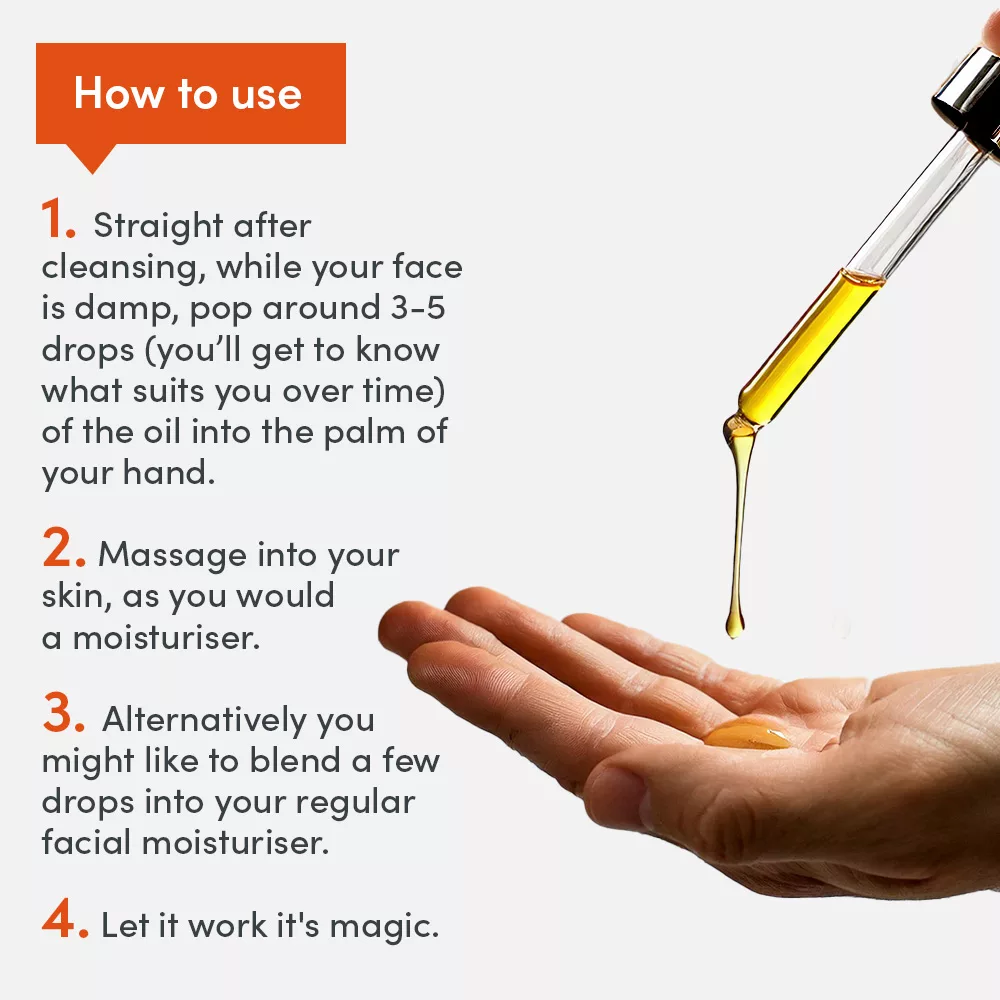 How to use

1. Straight after cleansing, while your face is damp, pop around 3-5 drops (you'll get to know what suits you over time) of the oil into the palm of your hand.

2. Massage into your skin, as you would a moisturiser.

3. Alternatively you might like to blend a few drops into your regular facial moisturiser.

4. Let it work it's magic.